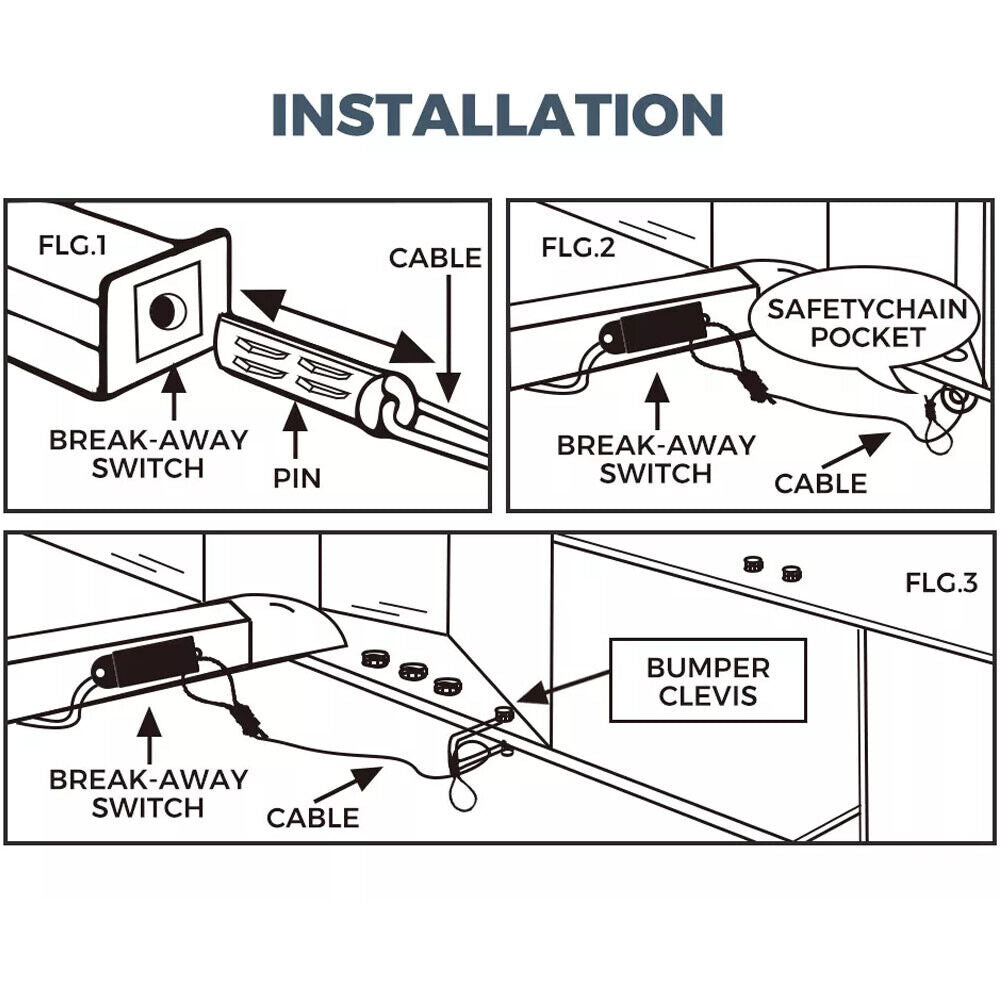 INSTALLATION

FLG.1

CABLE

BREAK-AWAY SWITCH

PIN

FLG.2

SAFETYCHAIN POCKET

BREAK-AWAY SWITCH

CABLE

FLG.3

BUMPER CLEVIS

BREAK-AWAY SWITCH

CABLE